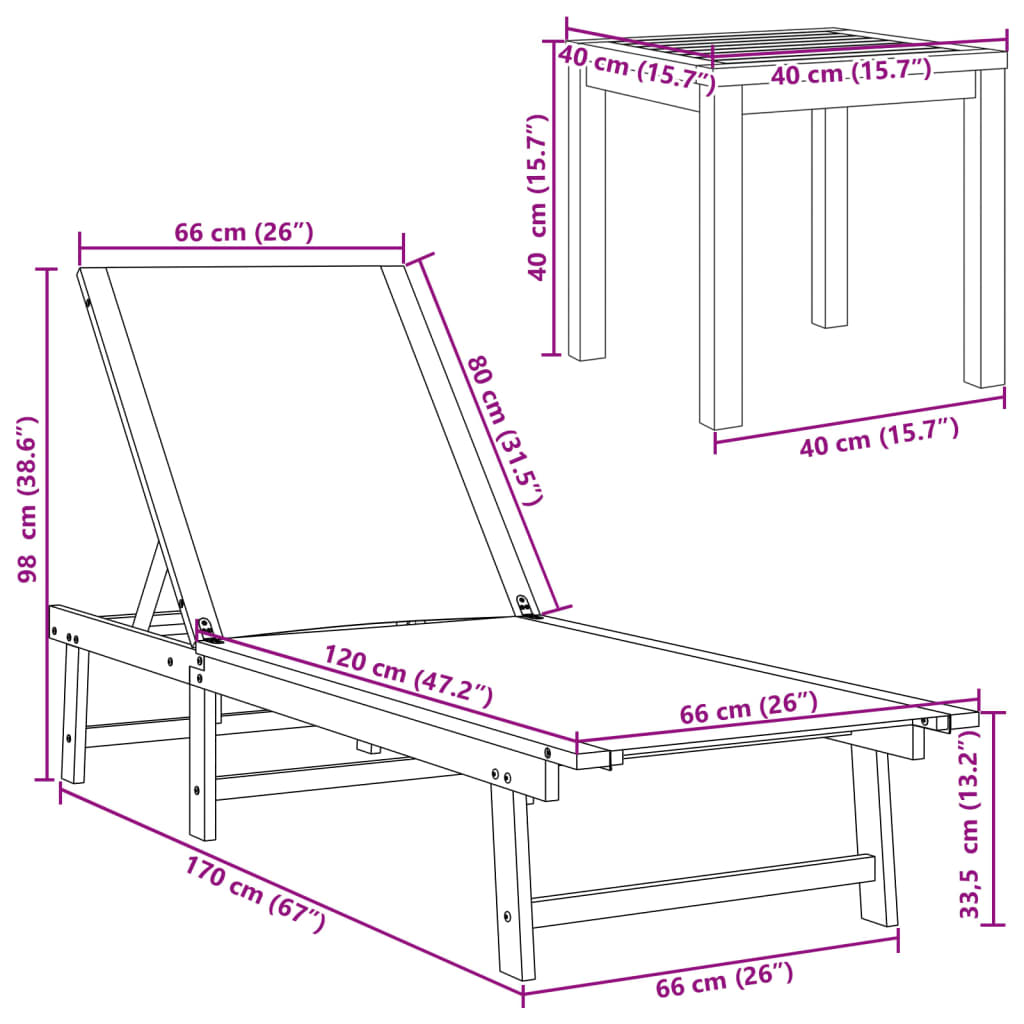 40 cm (15.7″)
40 cm (15.7″)
40 cm (15.7″)
40 cm (15.7″)
66 cm (26″)
80 cm (31.5″)
98 cm (38.6″)
120 cm (47.2″)
66 cm (26″)
33,5 cm (13.2″)
170 cm (67″)
66 cm (26″)